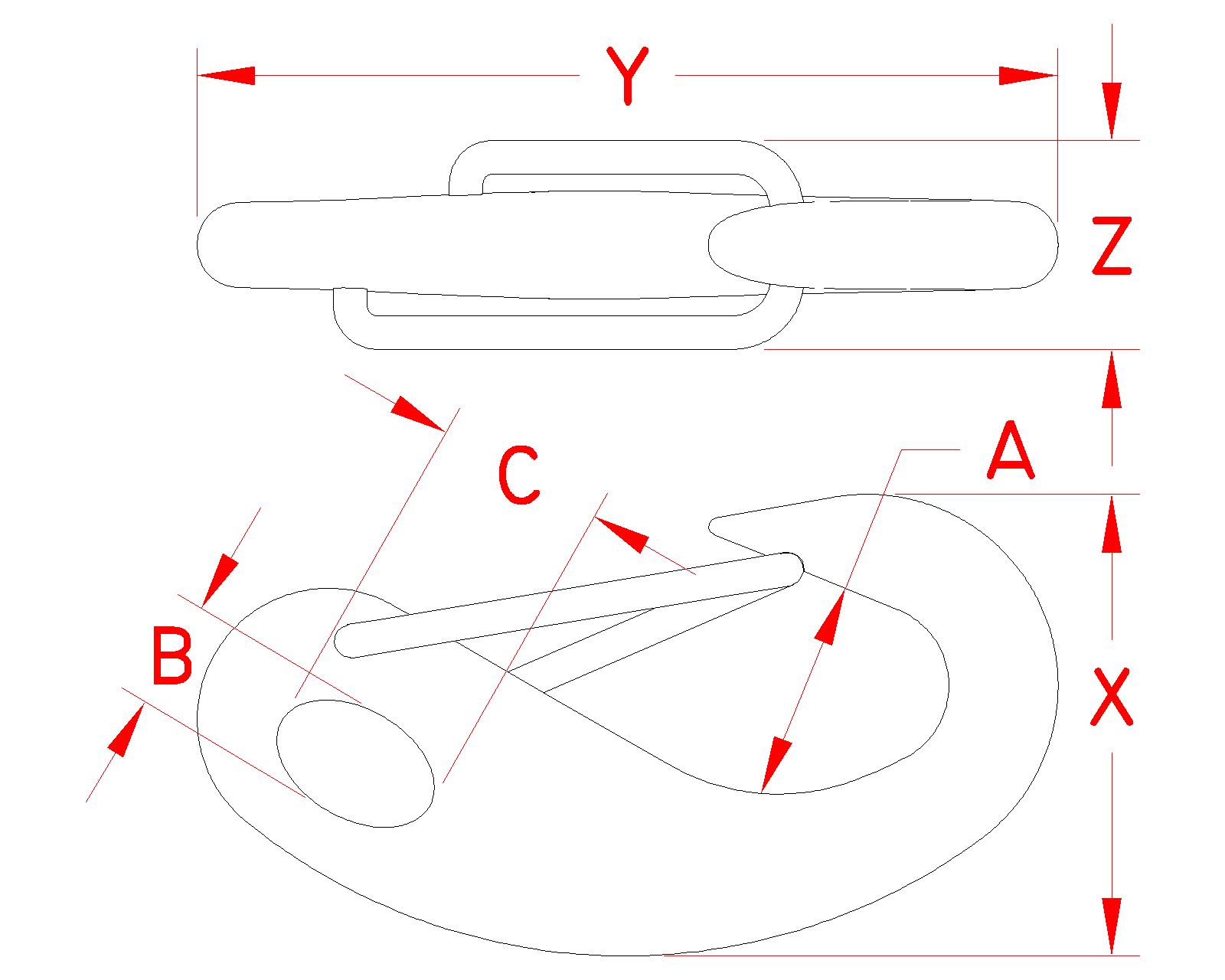 Y

Z

C

A

B

X